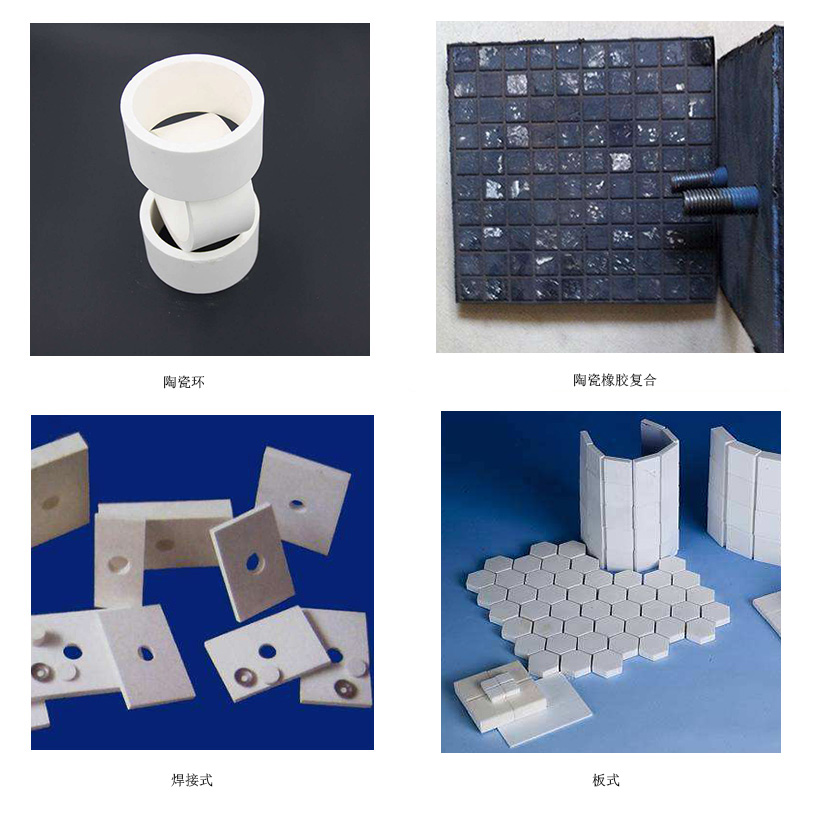 陶瓷环

陶瓷橡胶复合

焊接式

板式